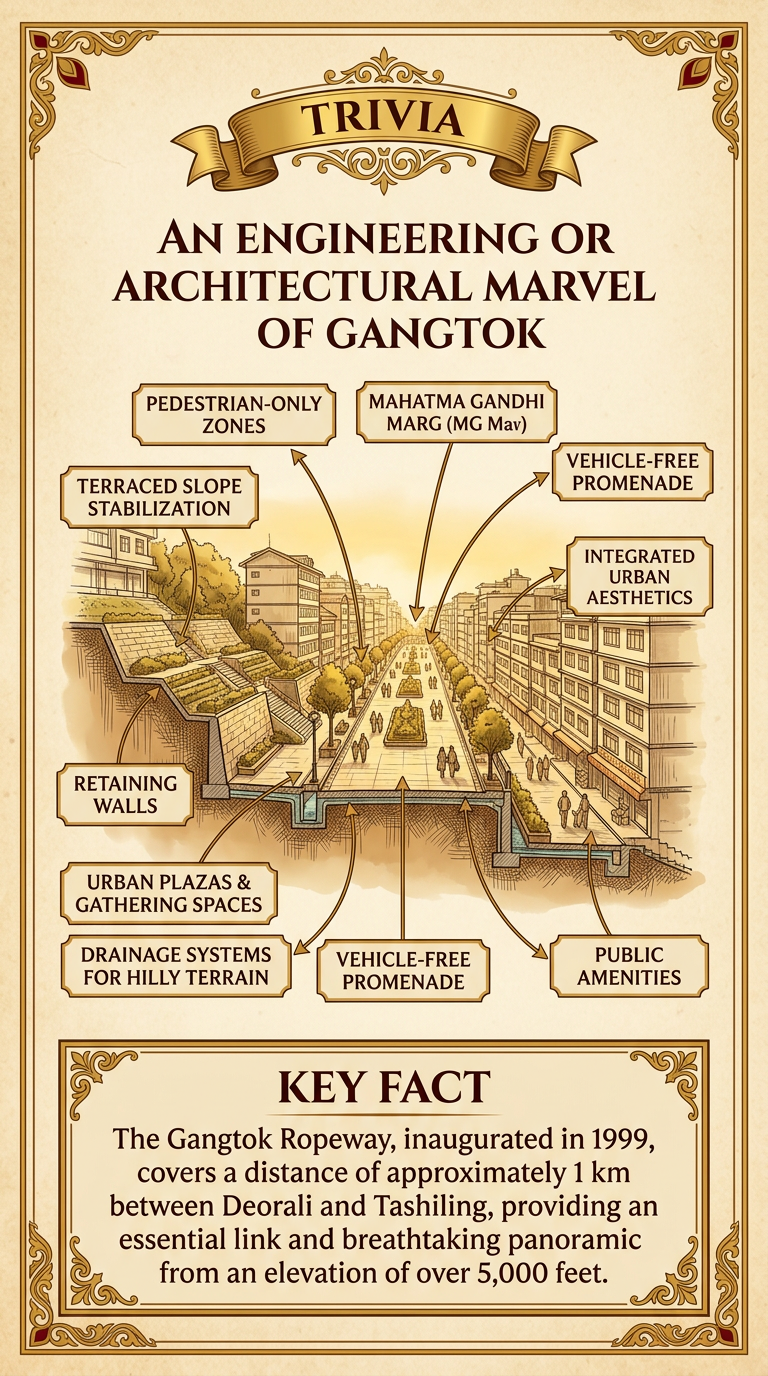 TRIVIA

AN ENGINEERING OR ARCHITECTURAL MARVEL OF GANGTOK

PEDESTRIAN-ONLY ZONES

MAHATMA GANDHI MARG (MG Mav)

VEHICLE-FREE PROMENADE

TERRACED SLOPE STABILIZATION

INTEGRATED URBAN AESTHETICS

RETAINING WALLS

URBAN PLAZAS & GATHERING SPACES

DRAINAGE SYSTEMS FOR HILLY TERRAIN

VEHICLE-FREE PROMENADE

PUBLIC AMENITIES

KEY FACT

The Gangtok Ropeway, inaugurated in 1999, covers a distance of approximately 1 km between Deorali and Tashiling, providing an essential link and breathtaking panoramic from an elevation of over 5,000 feet.