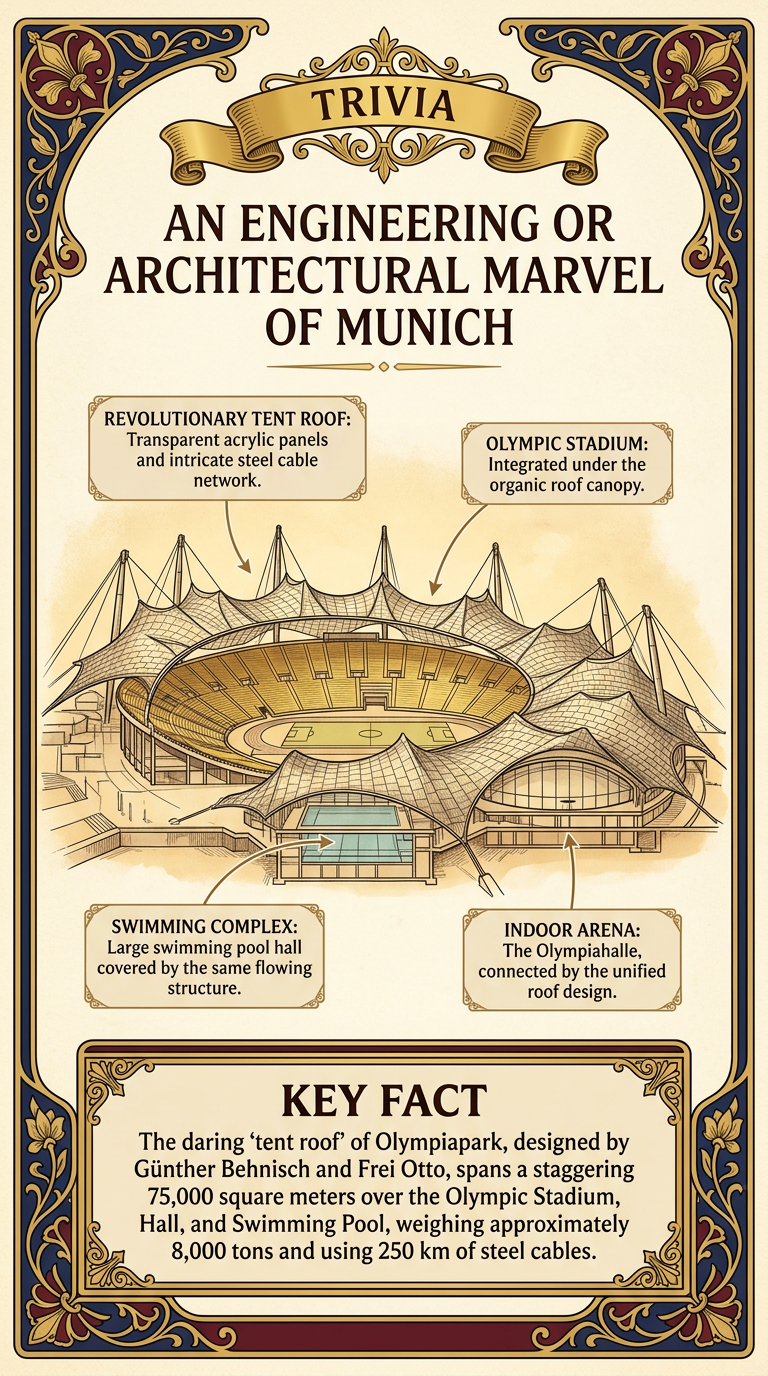 TRIVIA

AN ENGINEERING OR ARCHITECTURAL MARVEL OF MUNICH

REVOLUTIONARY TENT ROOF: Transparent acrylic panels and intricate steel cable network.

OLYMPIC STADIUM: Integrated under the organic roof canopy.

SWIMMING COMPLEX: Large swimming pool hall covered by the same flowing structure.

INDOOR ARENA: The Olympiahalle, connected by the unified roof design.

KEY FACT

The daring 'tent roof' of Olympiapark, designed by Günther Behnisch and Frei Otto, spans a staggering 75,000 square meters over the Olympic Stadium, Hall, and Swimming Pool, weighing approximately 8,000 tons and using 250 km of steel cables.