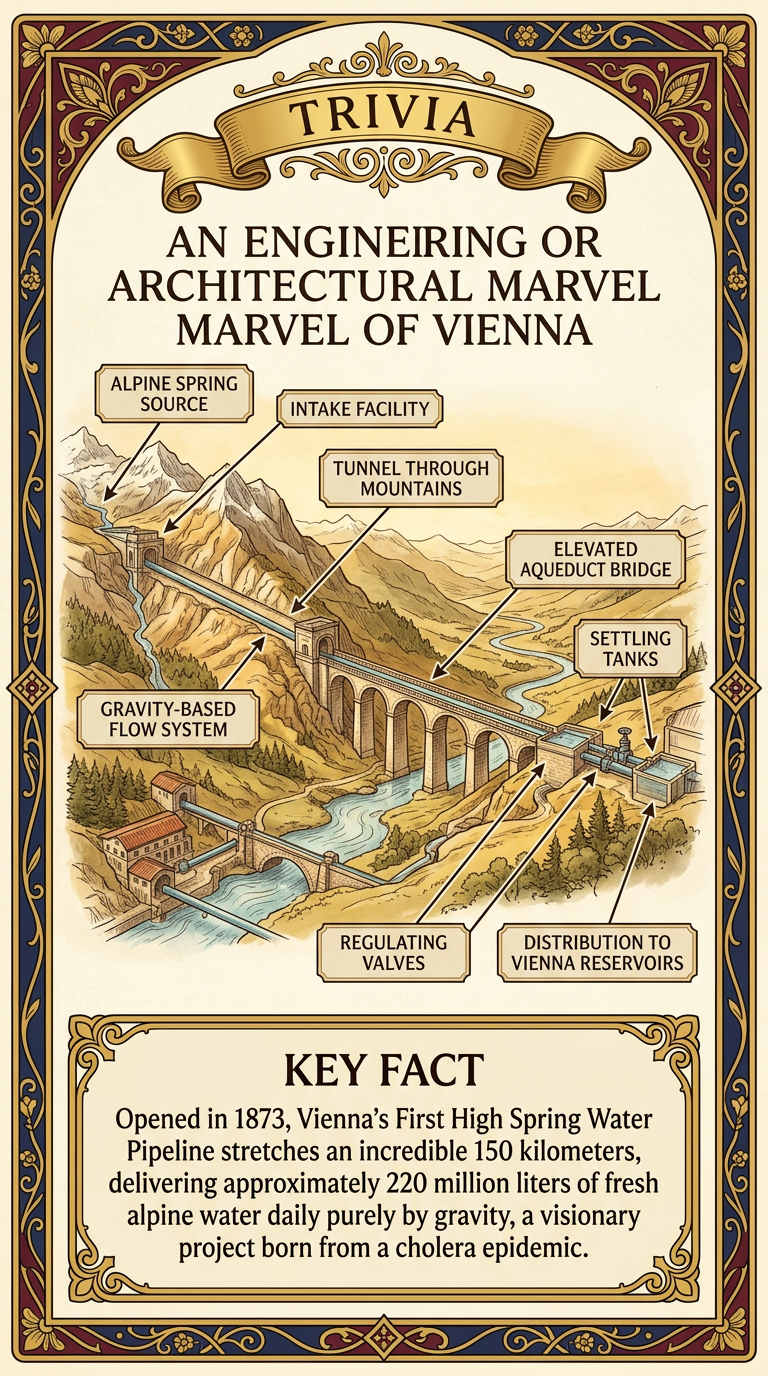 TRIVIA

AN ENGINEIRING OR ARCHITECTURAL MARVEL MARVEL OF VIENNA

ALPINE SPRING SOURCE

INTAKE FACILITY

TUNNEL THROUGH MOUNTAINS

ELEVATED AQUEDUCT BRIDGE

SETTLING TANKS

GRAVITY-BASED FLOW SYSTEM

REGULATING VALVES

DISTRIBUTION TO VIENNA RESERVOIRS

KEY FACT

Opened in 1873, Vienna's First High Spring Water Pipeline stretches an incredible 150 kilometers, delivering approximately 220 million liters of fresh alpine water daily purely by gravity, a visionary project born from a cholera epidemic.